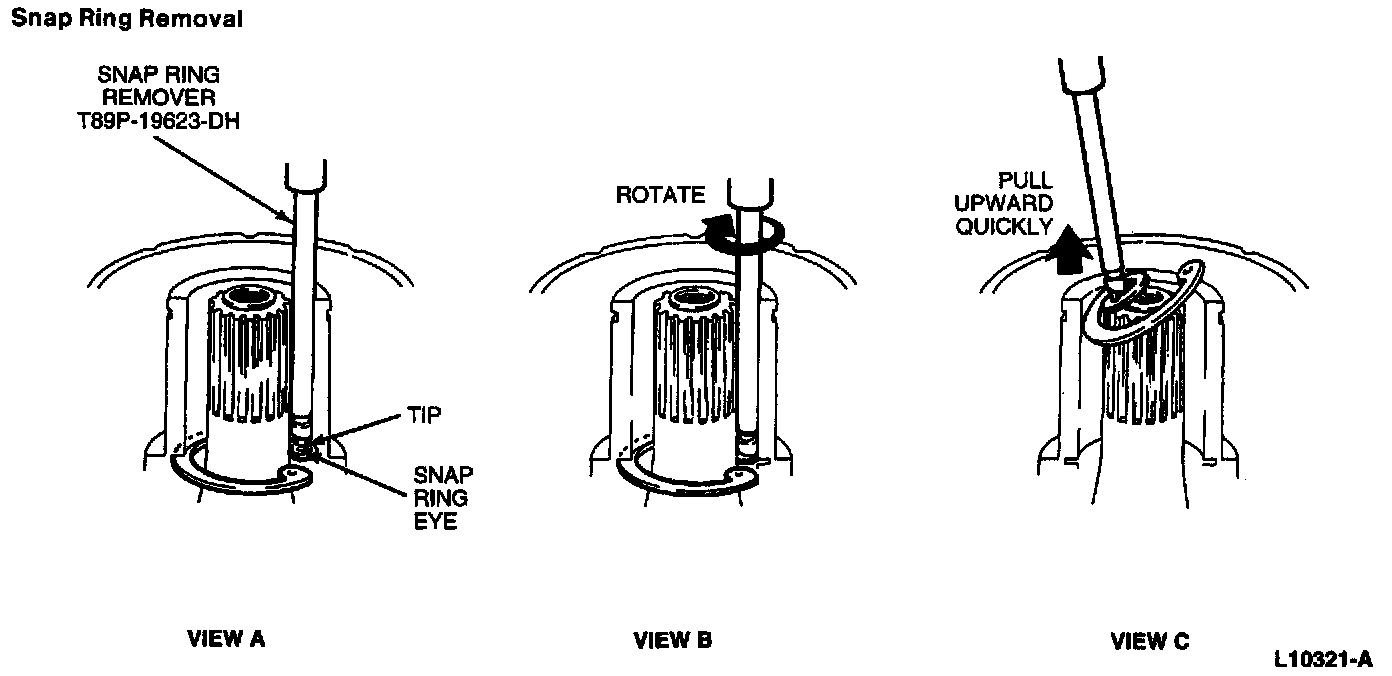 Snap Ring Removal

SNAP RING REMOVER T89P-19623-DH

TIP

SNAP RING EYE

VIEW A

ROTATE

VIEW B

PULL UPWARD QUICKLY

VIEW C

L10321-A