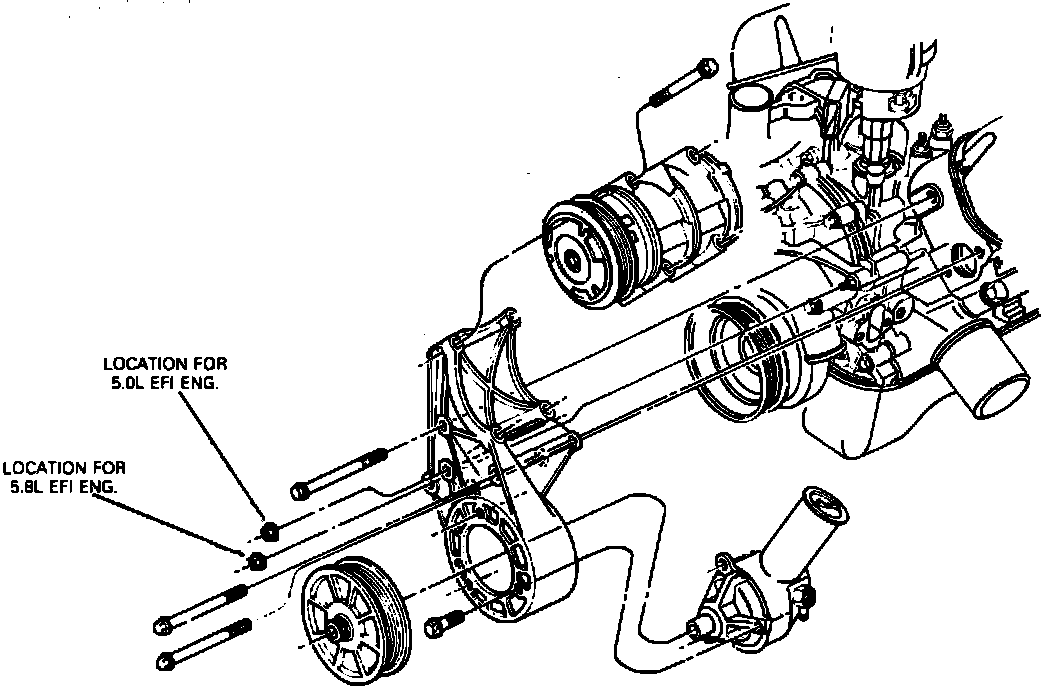 LOCATION FOR
5.0L EFI ENG.

LOCATION FOR
5.8L EFI ENG.