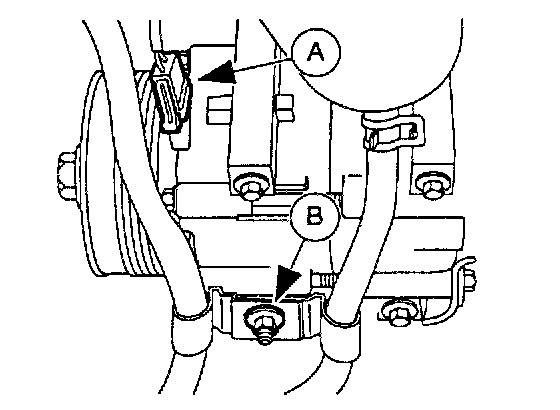 A
B