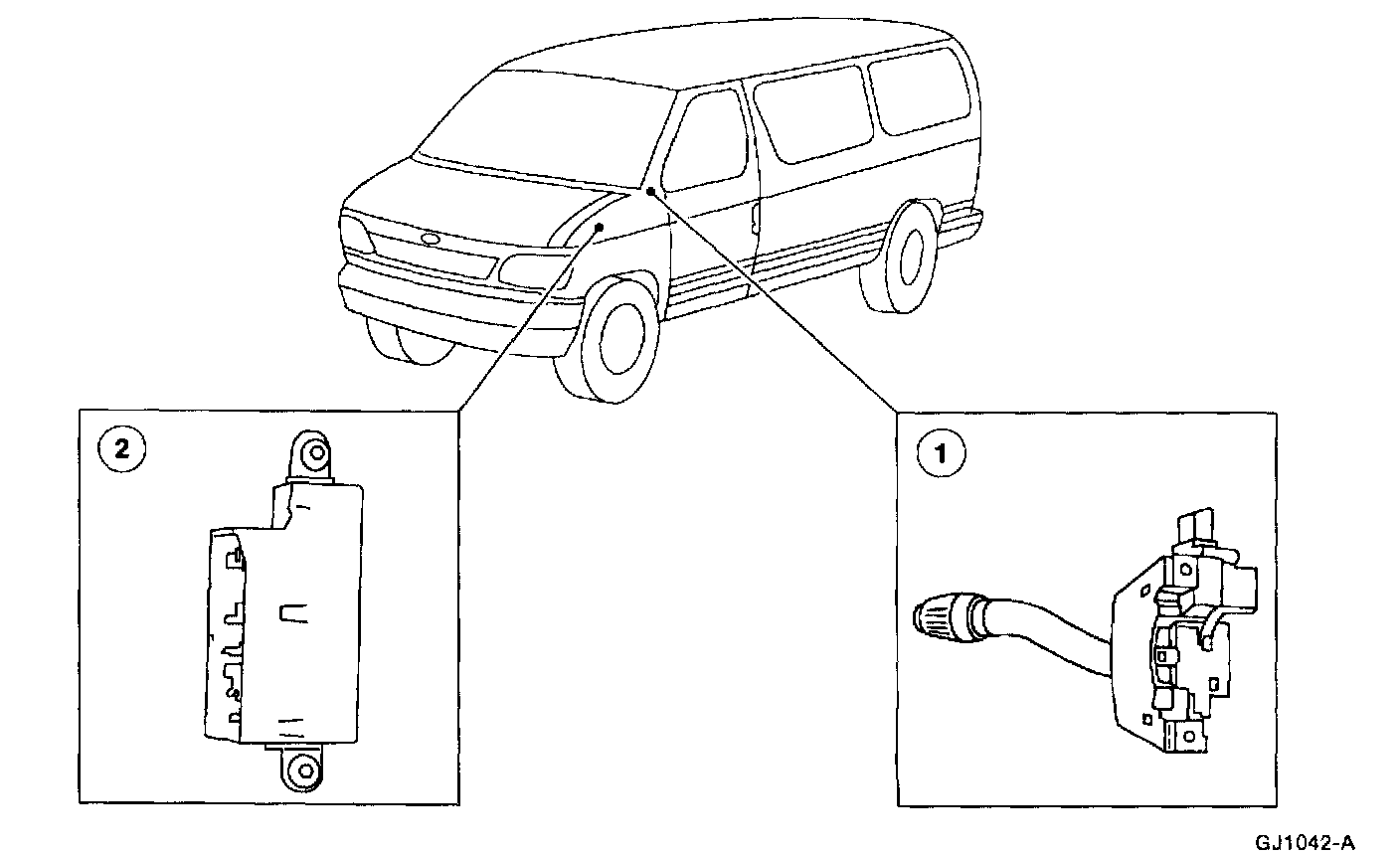 2

1

GJ1042-A