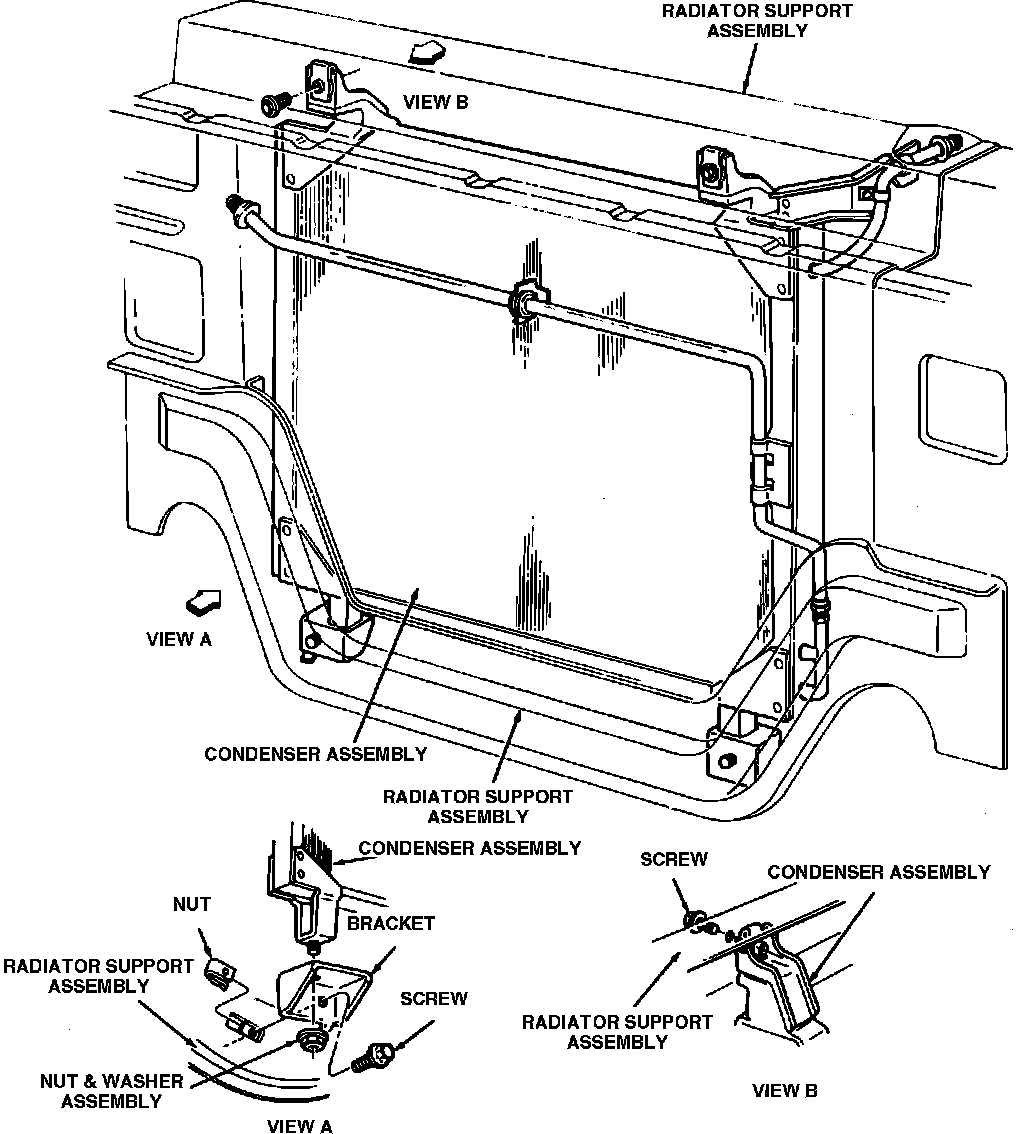 RADIATOR SUPPORT ASSEMBLY

VIEW B

VIEW A

CONDENSER ASSEMBLY

RADIATOR SUPPORT ASSEMBLY

CONDENSER ASSEMBLY

NUT

BRACKET

RADIATOR SUPPORT ASSEMBLY

SCREW

NUT & WASHER ASSEMBLY

VIEW A

SCREW

CONDENSER ASSEMBLY

RADIATOR SUPPORT ASSEMBLY

VIEW B