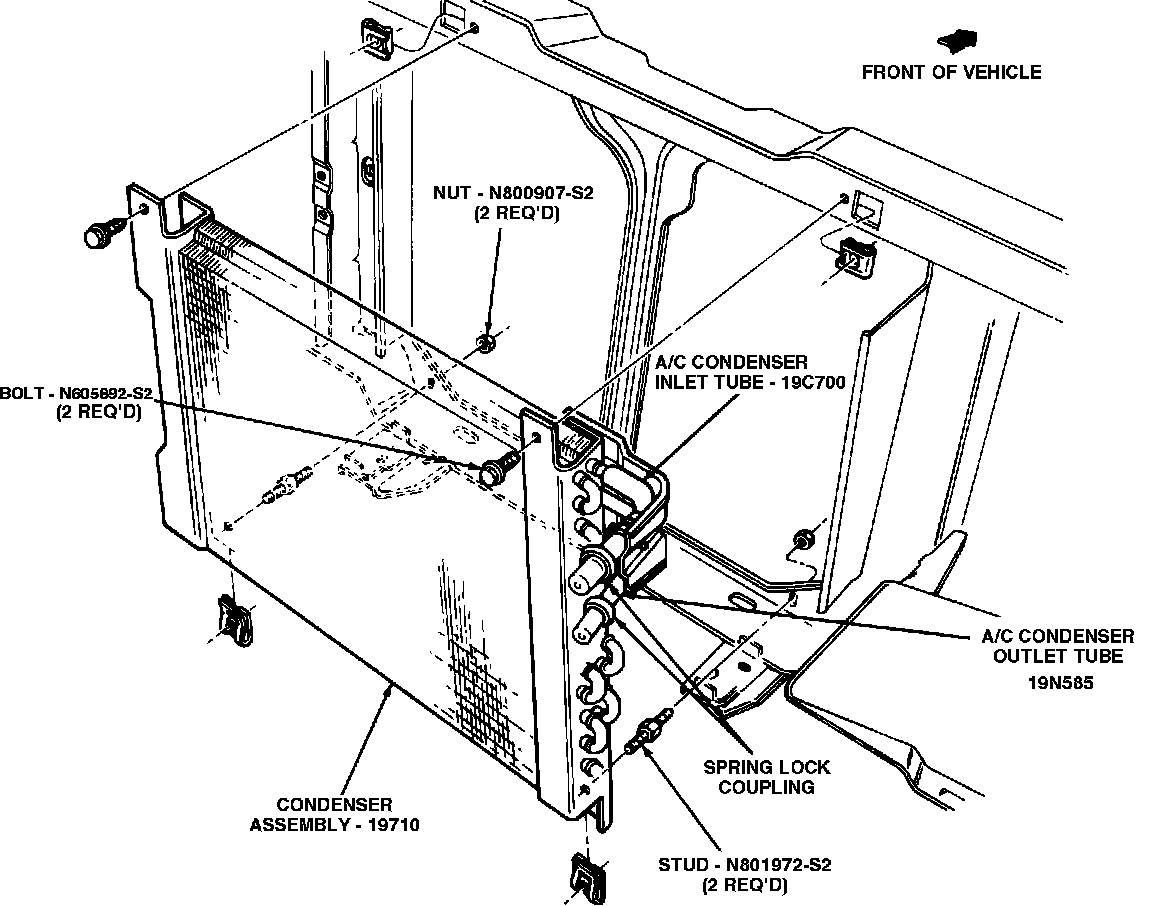 FRONT OF VEHICLE

NUT - N800907-S2
(2 REQ'D)

A/C CONDENSER
INLET TUBE - 19C700

BOLT - N605892-S2
(2 REQ'D)

A/C CONDENSER
OUTLET TUBE
19N585

SPRING LOCK
COUPLING

CONDENSER
ASSEMBLY - 19710

STUD - N801972-S2
(2 REQ'D)