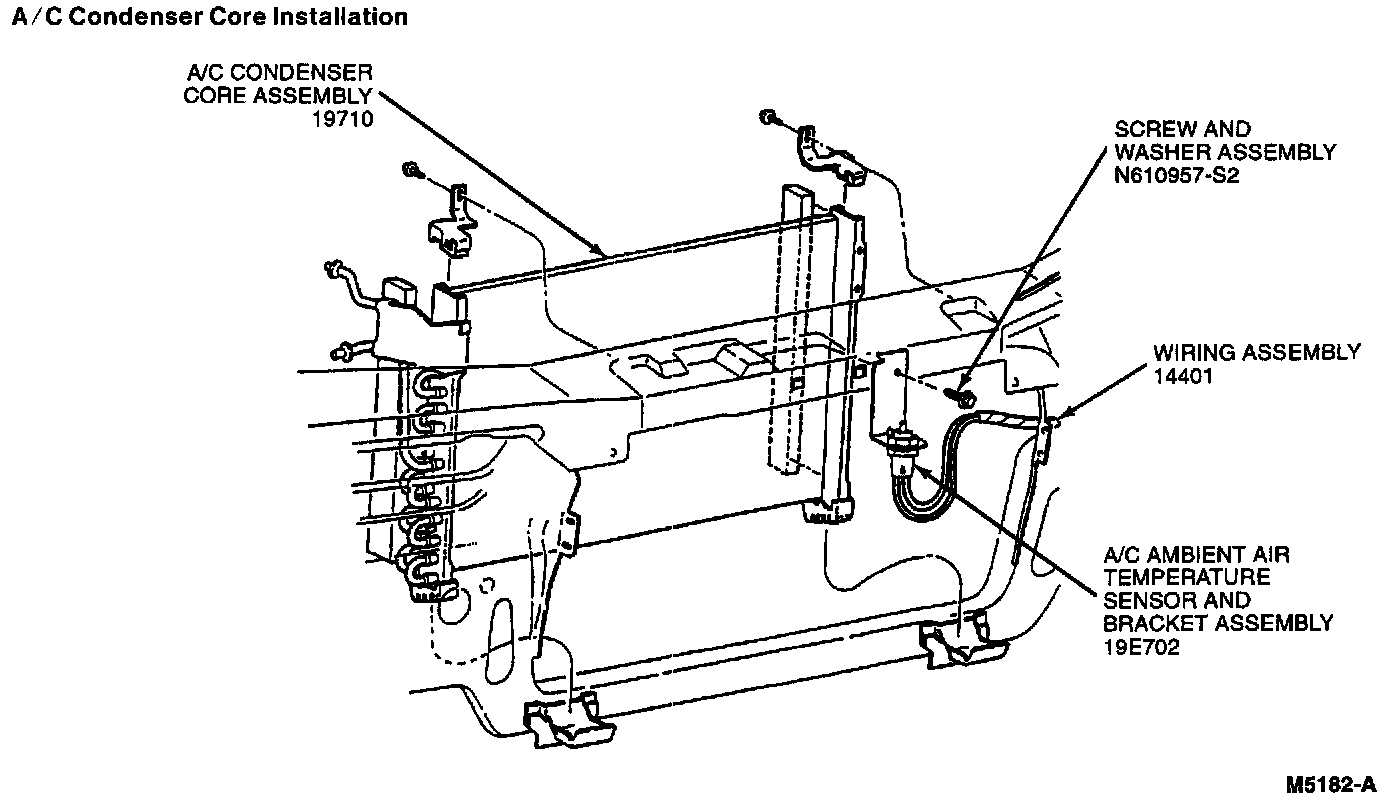 A / C Condenser Core Installation

A/C CONDENSER CORE ASSEMBLY 19710

SCREW AND WASHER ASSEMBLY N610957-S2

WIRING ASSEMBLY 14401

A/C AMBIENT AIR TEMPERATURE SENSOR AND BRACKET ASSEMBLY 19E702

M5182-A