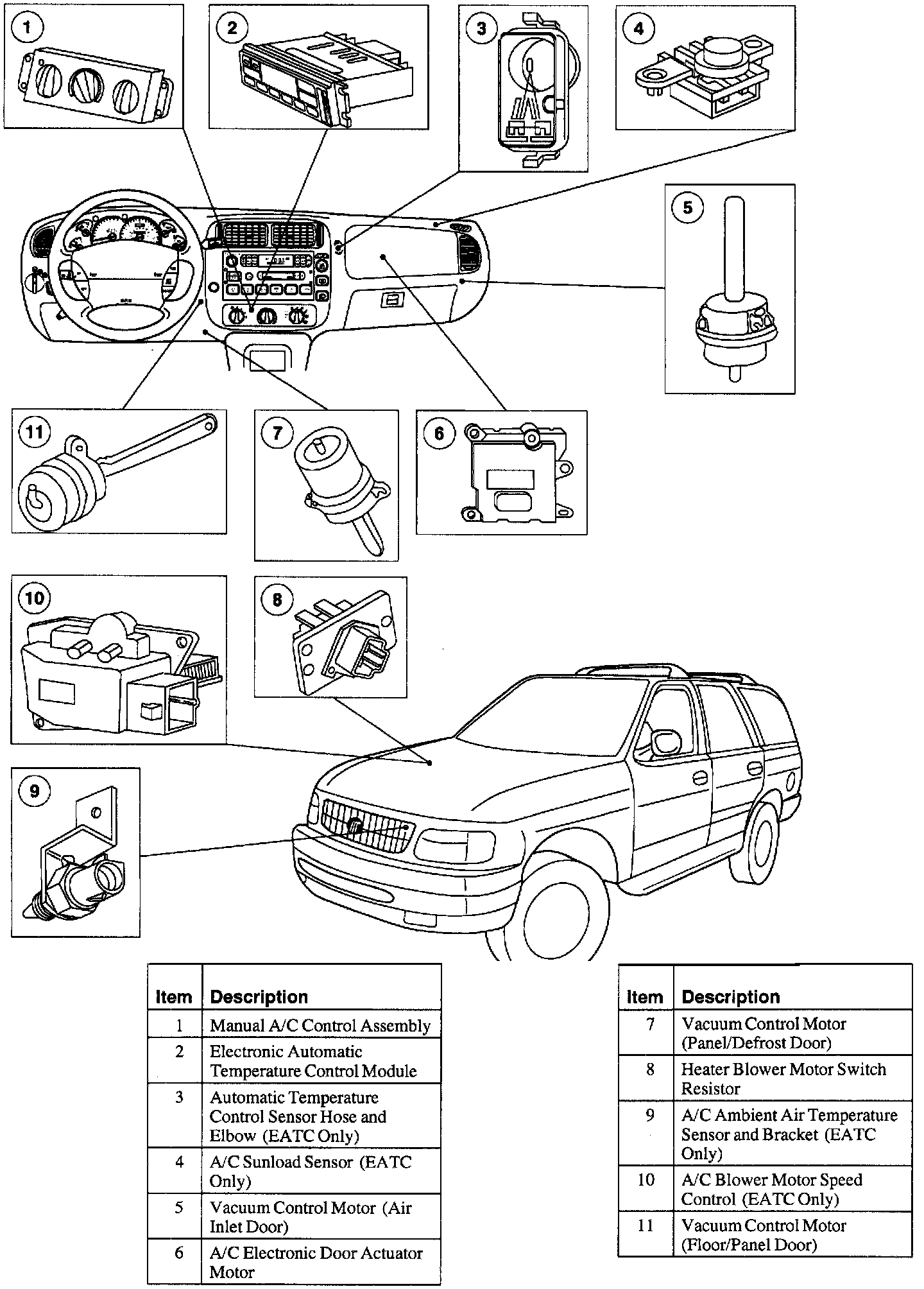 1

2

3

4

5

11

7

6

10

8

9

| Item | Description |
|---|---|
| 1 | Manual A/C Control Assembly |
| 2 | Electronic Automatic Temperature Control Module |
| 3 | Automatic Temperature Control Sensor Hose and Elbow (EATC Only) |
| 4 | A/C Sunload Sensor (EATC Only) |
| 5 | Vacuum Control Motor (Air Inlet Door) |
| 6 | A/C Electronic Door Actuator Motor |

| Item | Description |
|---|---|
| 7 | Vacuum Control Motor (Panel/Defrost Door) |
| 8 | Heater Blower Motor Switch Resistor |
| 9 | A/C Ambient Air Temperature Sensor and Bracket (EATC Only) |
| 10 | A/C Blower Motor Speed Control (EATC Only) |
| 11 | Vacuum Control Motor (Floor/Panel Door) |