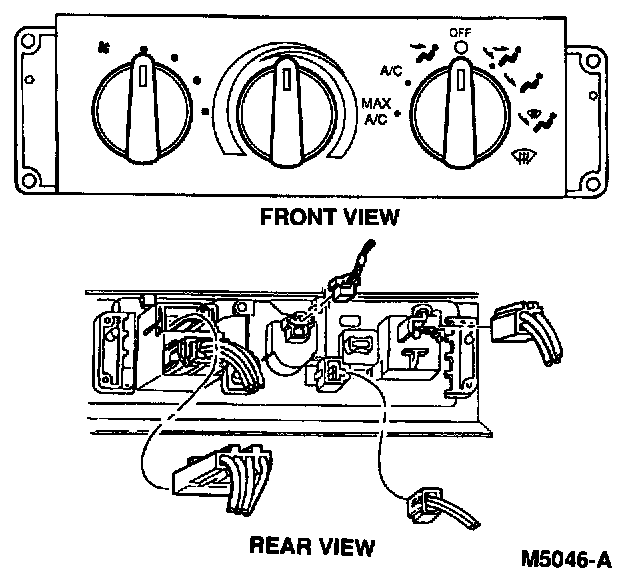 OFF
A/C
MAX
A/C
FRONT VIEW
REAR VIEW
M5046-A