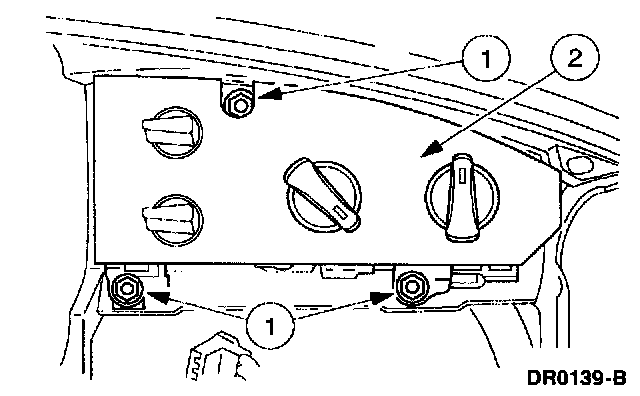 1

2

1

DR0139-B