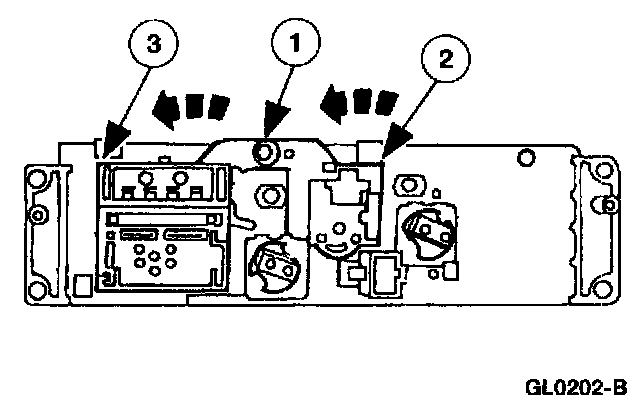 3

1

2

GL0202-B