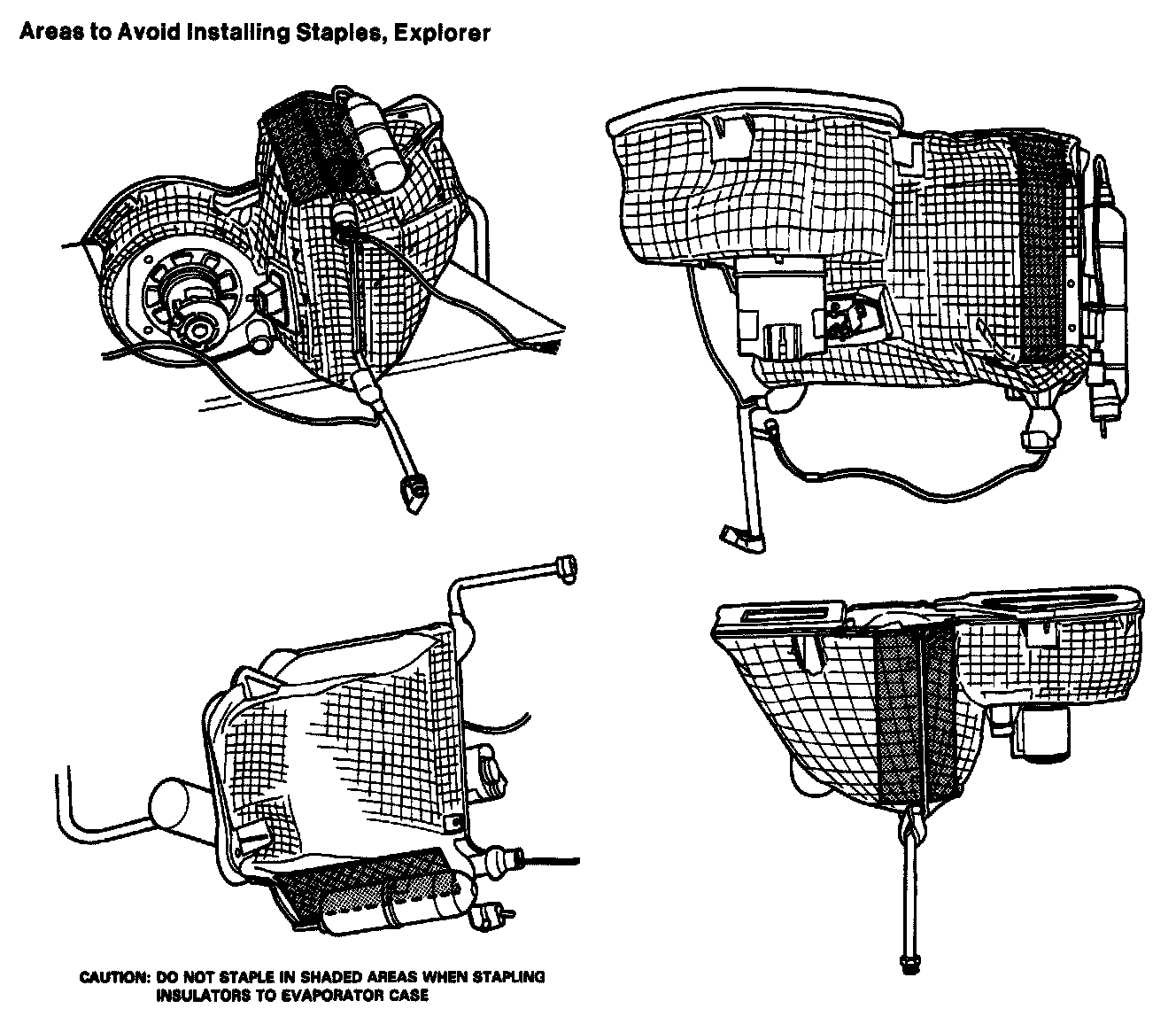 Areas to Avoid Installing Staples, Explorer

CAUTION: DO NOT STAPLE IN SHADED AREAS WHEN STAPLING INSULATORS TO EVAPORATOR CASE