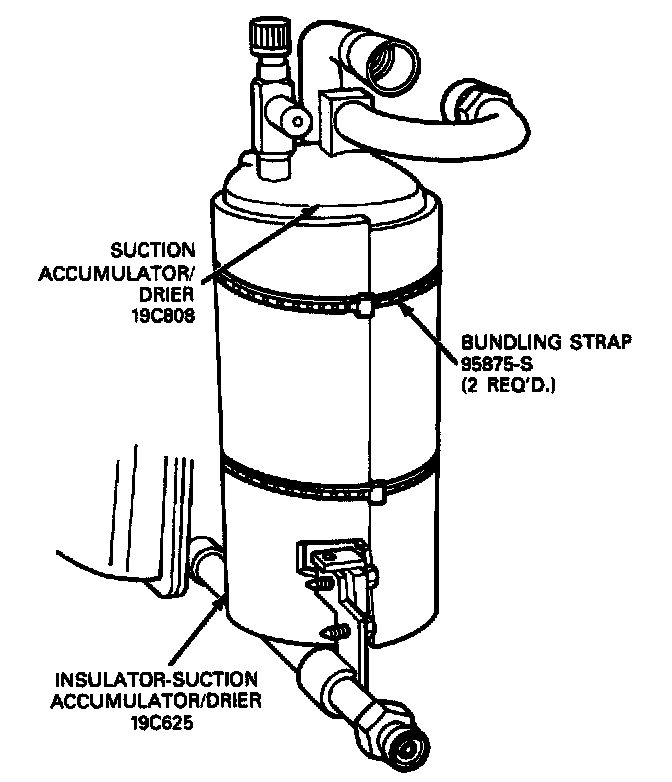 SUCTION ACCUMULATOR/ DRIER 19C808

BUNDLING STRAP 95875-S (2 REQ'D.)

INSULATOR-SUCTION ACCUMULATOR/DRIER 19C625