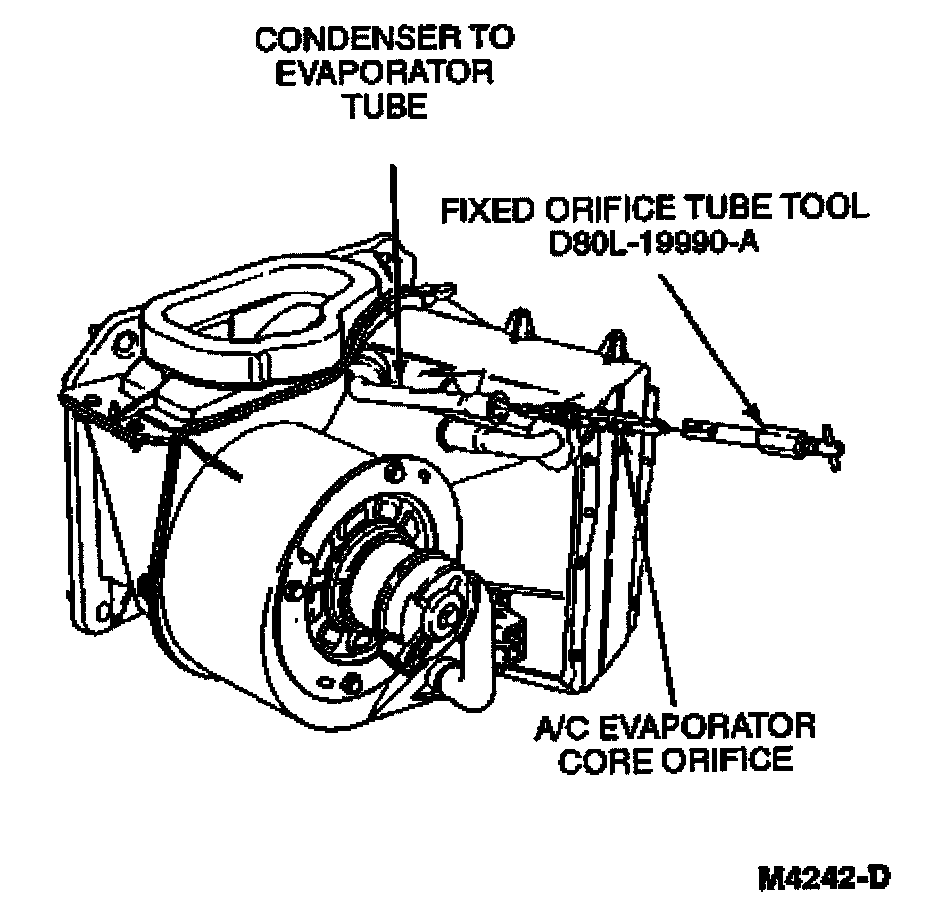 CONDENSER TO EVAPORATOR TUBE

FIXED ORIFICE TUBE TOOL D80L-19990-A

A/C EVAPORATOR CORE ORIFICE

M4242-D