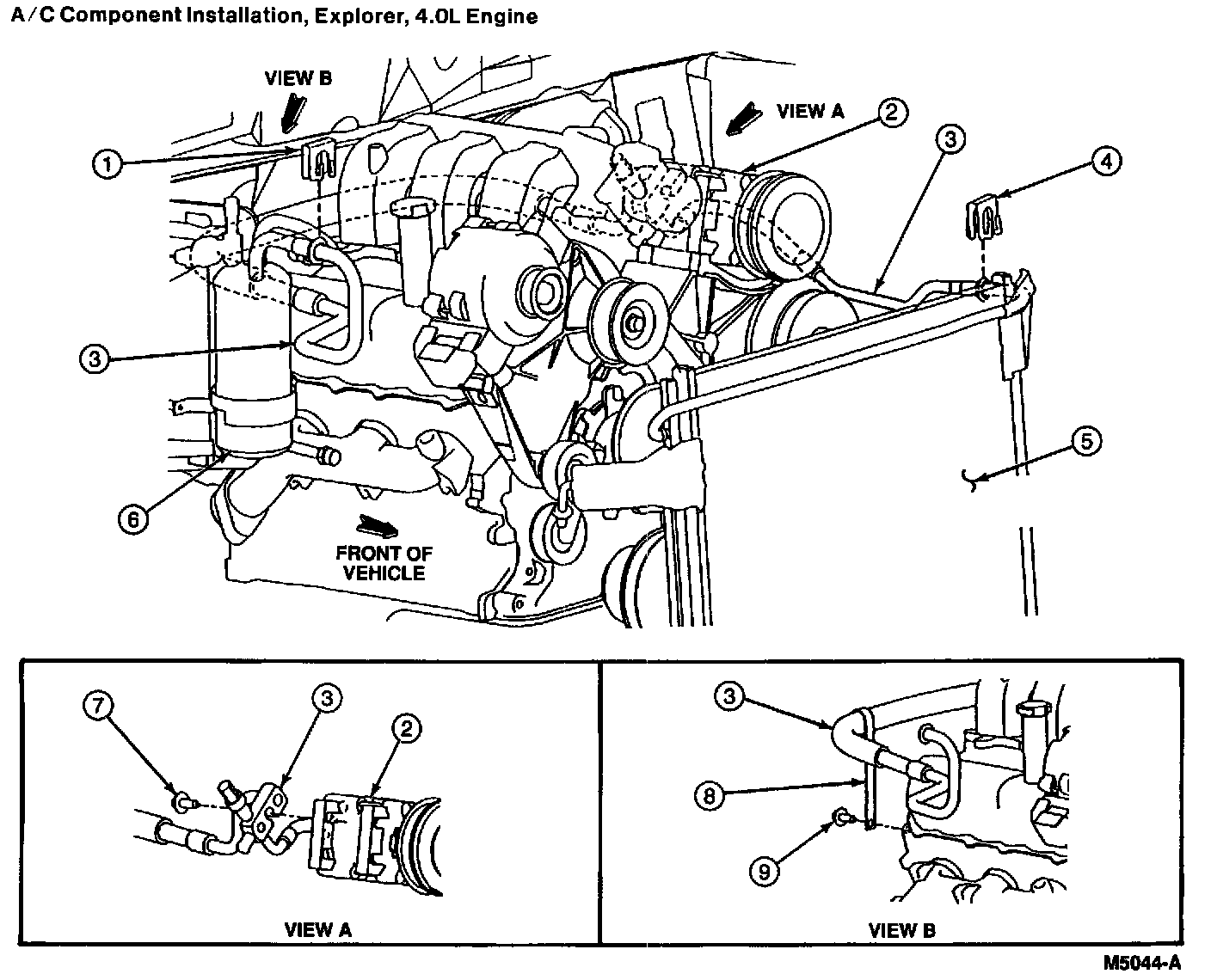 A/C Component Installation, Explorer, 4.0L Engine

VIEW B

VIEW A

1

2

3

4

3

5

6

FRONT OF VEHICLE

7

3

2

VIEW A

3

8

9

VIEW B

M5044-A