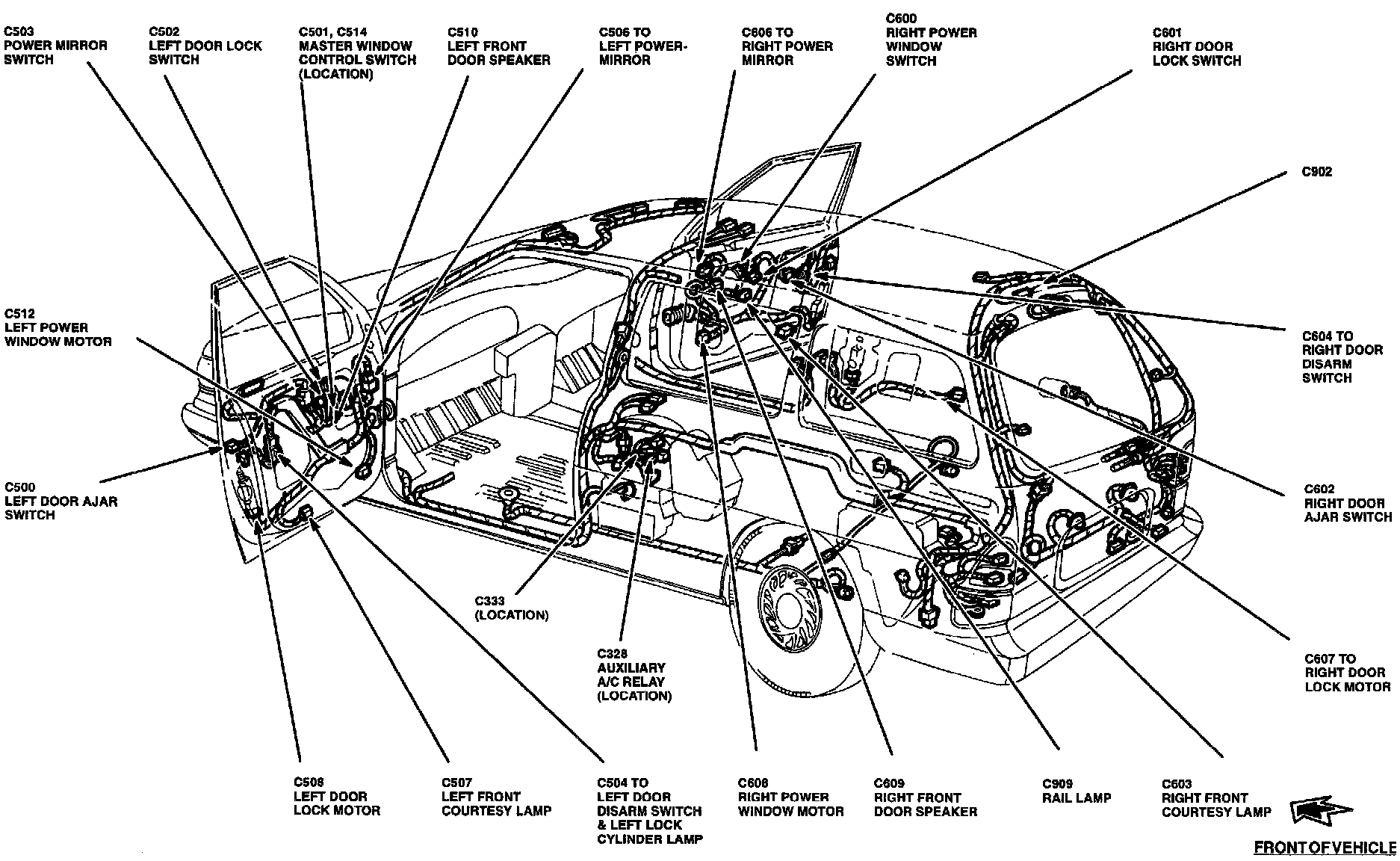 C503
POWER MIRROR
SWITCH

C502
LEFT DOOR LOCK
SWITCH

C501, C514
MASTER WINDOW
CONTROL SWITCH
(LOCATION)

C510
LEFT FRONT
DOOR SPEAKER

C506 TO
LEFT POWER-
MIRROR

C606 TO
RIGHT POWER
MIRROR

C600
RIGHT POWER
WINDOW
SWITCH

C601
RIGHT DOOR
LOCK SWITCH

C902

C512
LEFT POWER
WINDOW MOTOR

C604 TO
RIGHT DOOR
DISARM
SWITCH

C500
LEFT DOOR AJAR
SWITCH

C602
RIGHT DOOR
AJAR SWITCH

C333
(LOCATION)

C328
AUXILIARY
A/C RELAY
(LOCATION)

C607 TO
RIGHT DOOR
LOCK MOTOR

C508
LEFT DOOR
LOCK MOTOR

C507
LEFT FRONT
COURTESY LAMP

C504 TO
LEFT DOOR
DISARM SWITCH
& LEFT LOCK
CYLINDER LAMP

C608
RIGHT POWER
WINDOW MOTOR

C609
RIGHT FRONT
DOOR SPEAKER

C909
RAIL LAMP

C603
RIGHT FRONT
COURTESY LAMP

FRONT OF VEHICLE