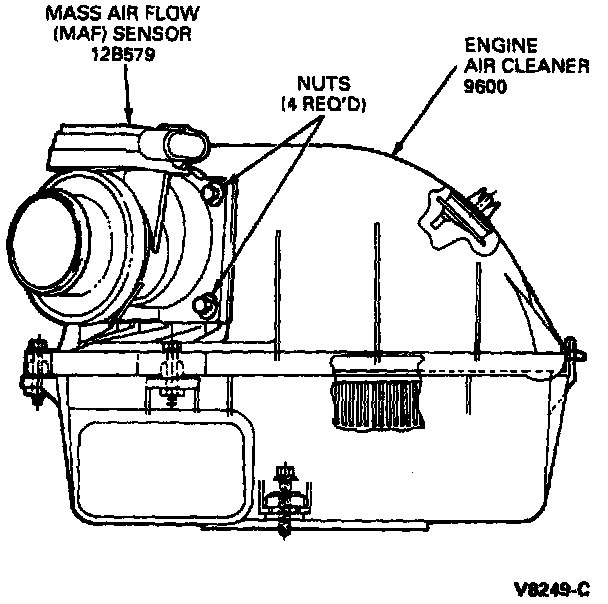 MASS AIR FLOW (MAF) SENSOR 12B579

NUTS (4 REQ'D)

ENGINE AIR CLEANER 9600

V8249-C