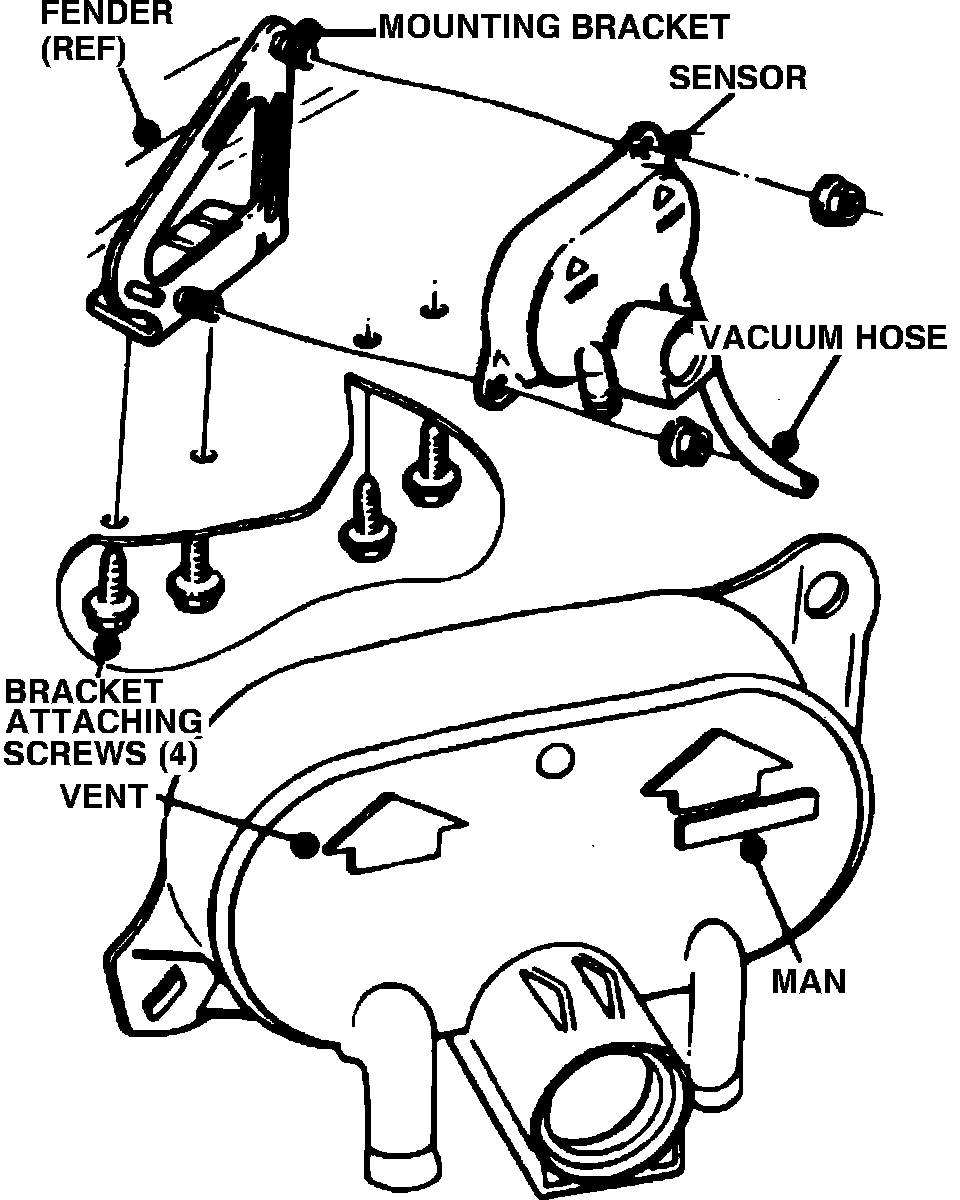 FENDER (REF)
MOUNTING BRACKET
SENSOR
VACUUM HOSE
BRACKET ATTACHING SCREWS (4)
VENT
MAN