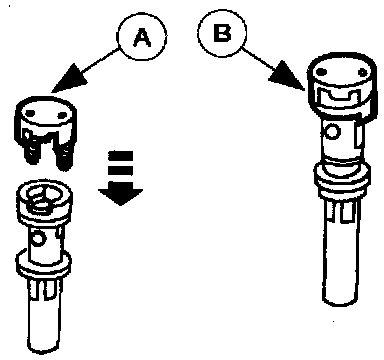 A

B