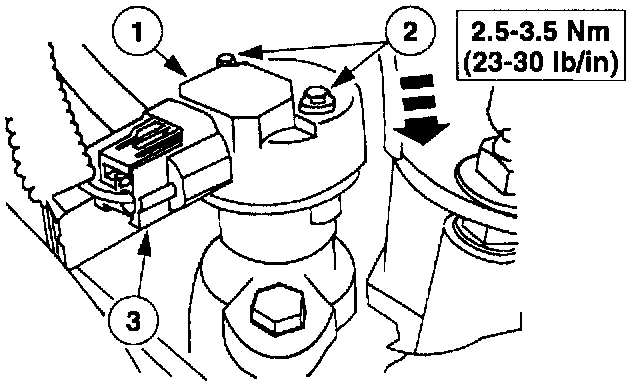 1
2
2.5-3.5 Nm
(23-30 lb/in)
3