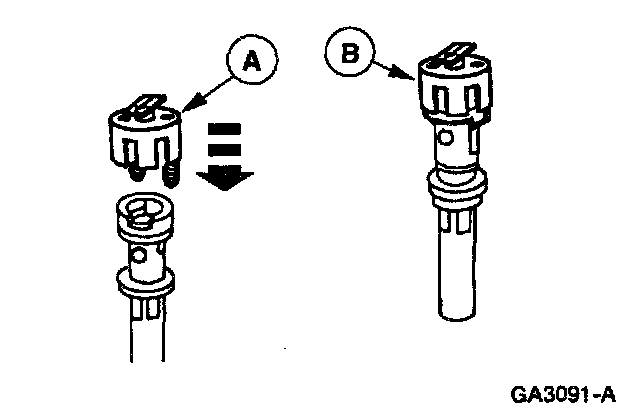 A

B

GA3091-A