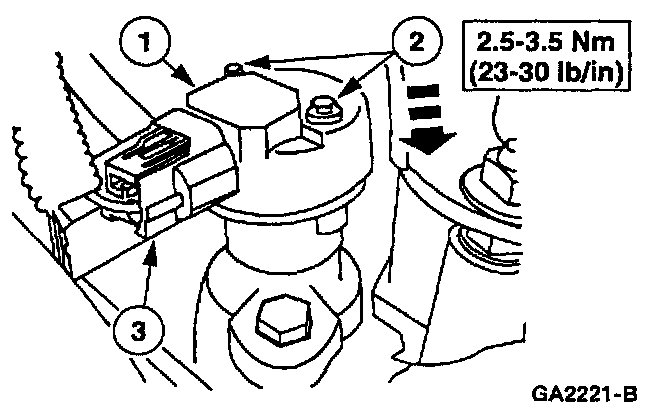 1
2
2.5-3.5 Nm
(23-30 lb/in)
3
GA2221-B