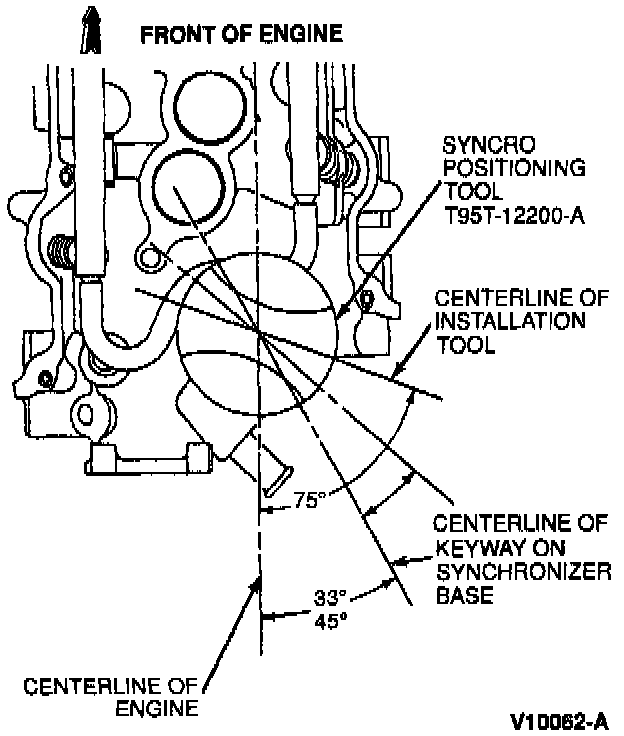 FRONT OF ENGINE

SYNCRO POSITIONING TOOL T95T-12200-A

CENTERLINE OF INSTALLATION TOOL

75°

CENTERLINE OF KEYWAY ON SYNCHRONIZER BASE

33°
45°

CENTERLINE OF ENGINE

V10062-A