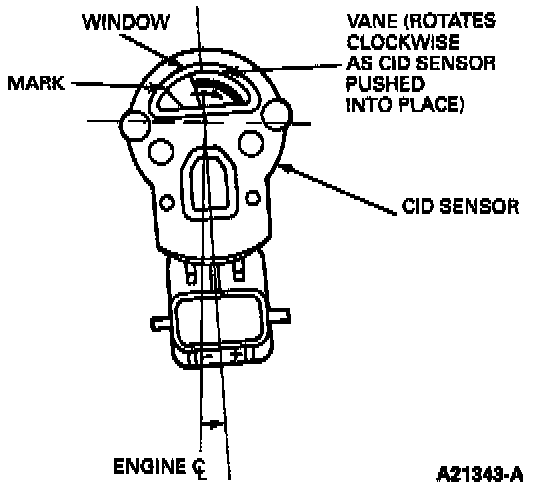 WINDOW

VANE (ROTATES CLOCKWISE AS CID SENSOR PUSHED INTO PLACE)

MARK

CID SENSOR

ENGINE ℄

A21343-A