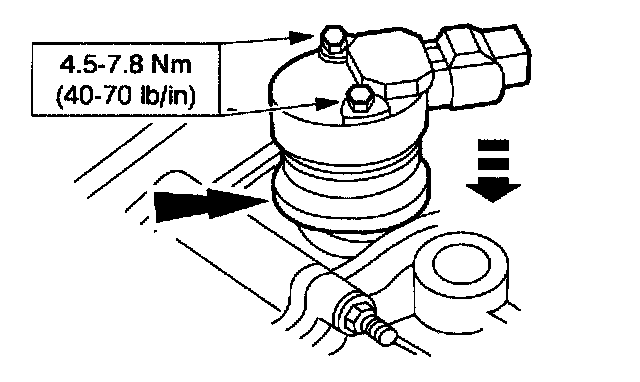 4.5-7.8 Nm
(40-70 lb/in)