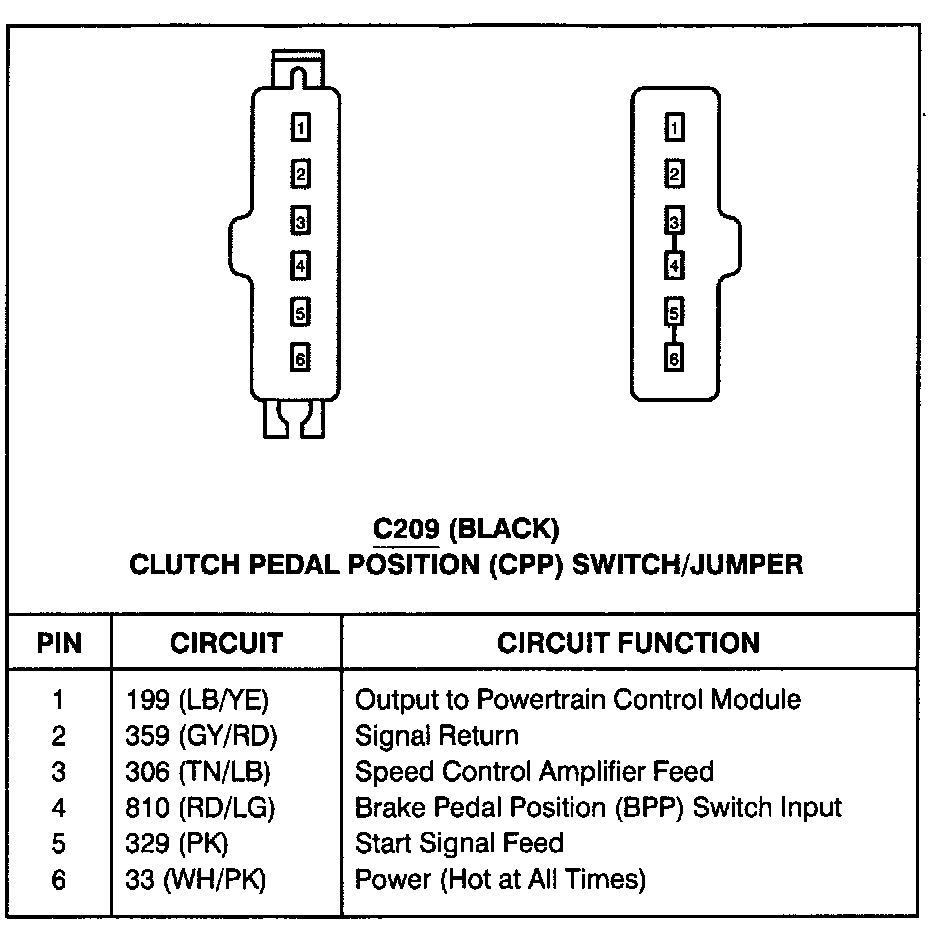 1
2
3
4
5
6

1
2
3
4
5
6

C209 (BLACK)
CLUTCH PEDAL POSITION (CPP) SWITCH/JUMPER

| PIN | CIRCUIT | CIRCUIT FUNCTION |
|---|---|---|
| 1 | 199 (LB/YE) | Output to Powertrain Control Module |
| 2 | 359 (GY/RD) | Signal Return |
| 3 | 306 (TN/LB) | Speed Control Amplifier Feed |
| 4 | 810 (RD/LG) | Brake Pedal Position (BPP) Switch Input |
| 5 | 329 (PK) | Start Signal Feed |
| 6 | 33 (WH/PK) | Power (Hot at All Times) |