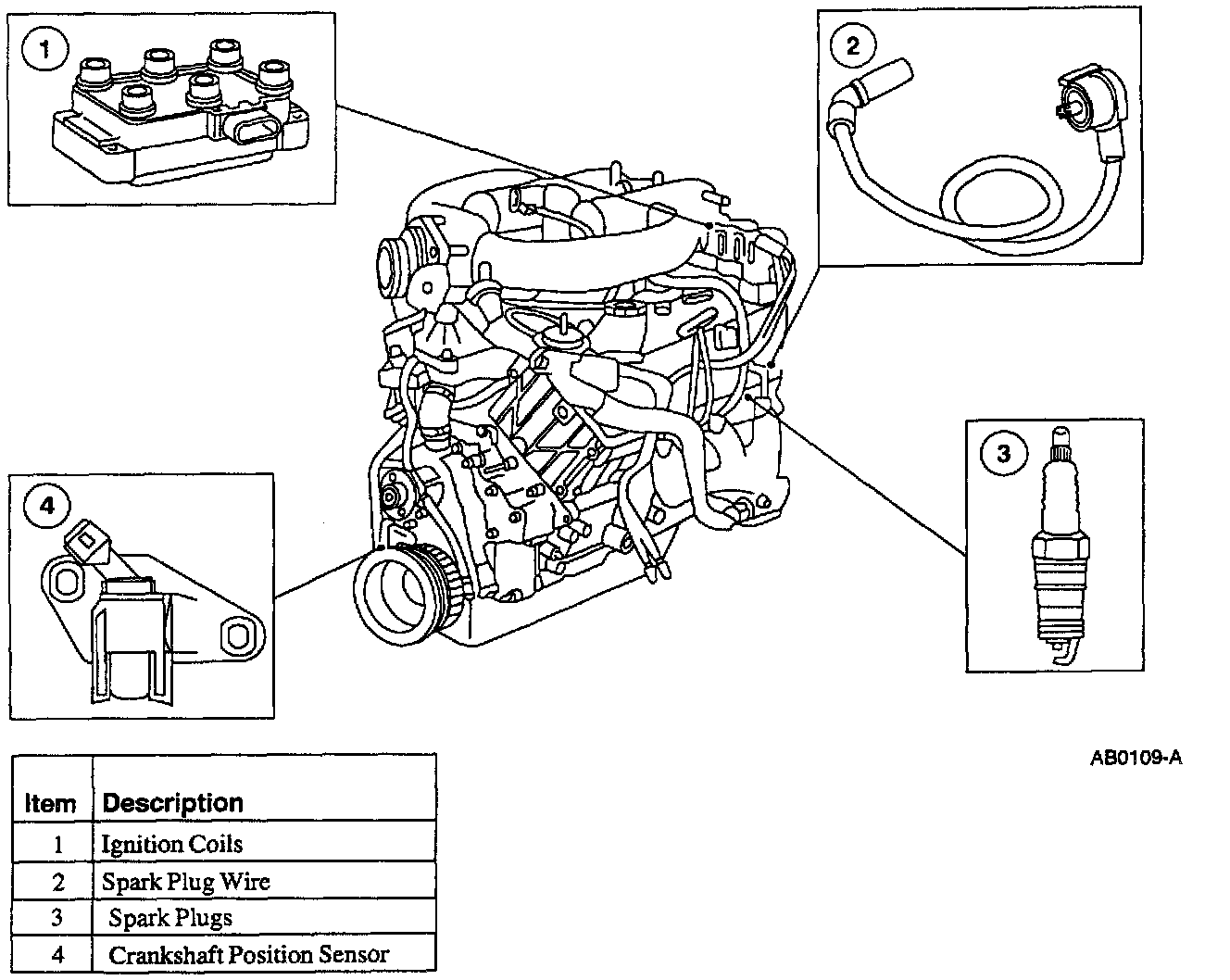 1

2

3

4

AB0109-A

| Item | Description |
|---|---|
| 1 | Ignition Coils |
| 2 | Spark Plug Wire |
| 3 | Spark Plugs |
| 4 | Crankshaft Position Sensor |