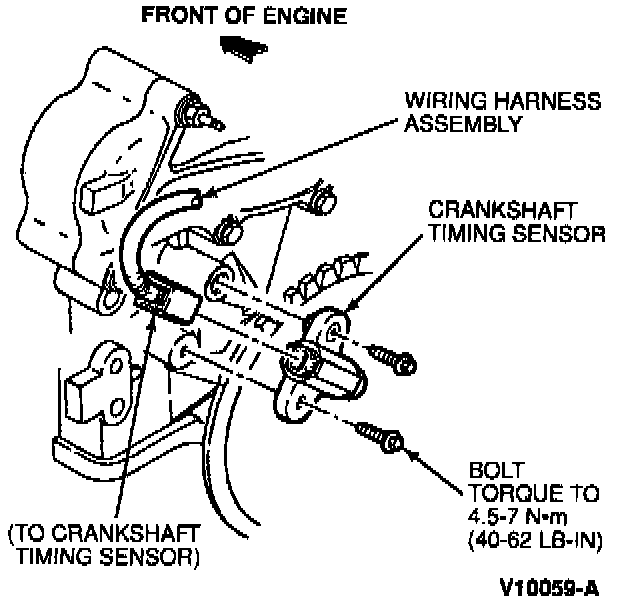 FRONT OF ENGINE

WIRING HARNESS ASSEMBLY

CRANKSHAFT TIMING SENSOR

BOLT TORQUE TO 4.5-7 N•m (40-62 LB-IN)

(TO CRANKSHAFT TIMING SENSOR)

V10059-A