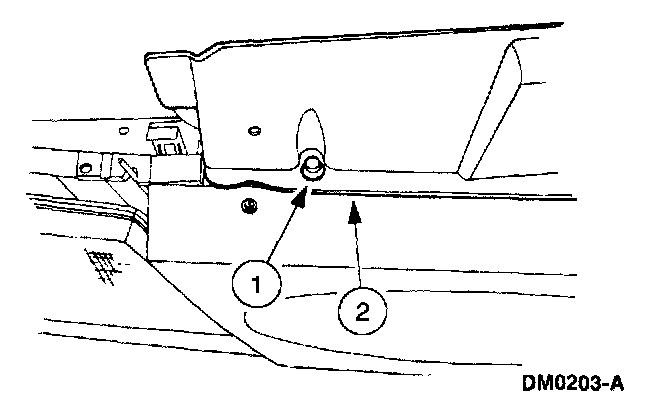 1
2
DM0203-A