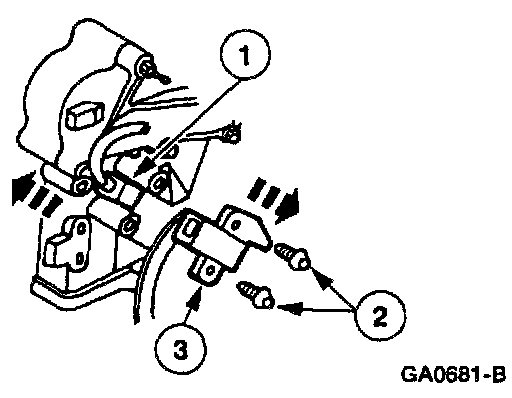 1

2

3

GA0681-B