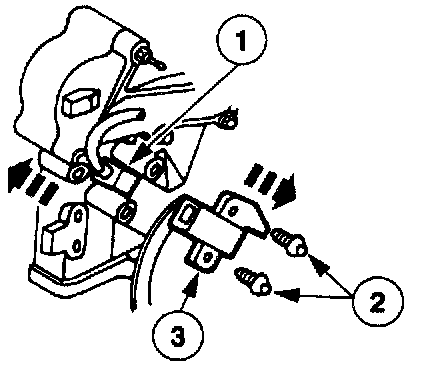 1
2
3