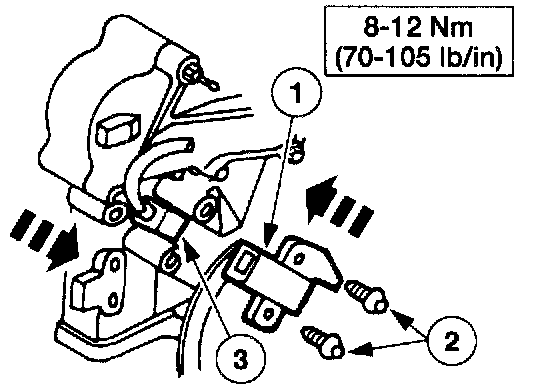 8-12 Nm
(70-105 lb/in)

1

2

3