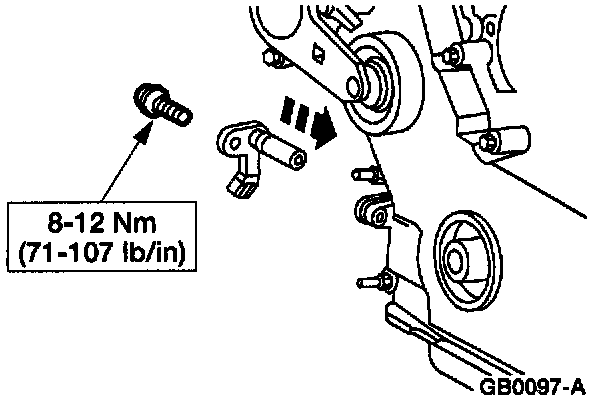 8-12 Nm
(71-107 lb/in)

GB0097-A