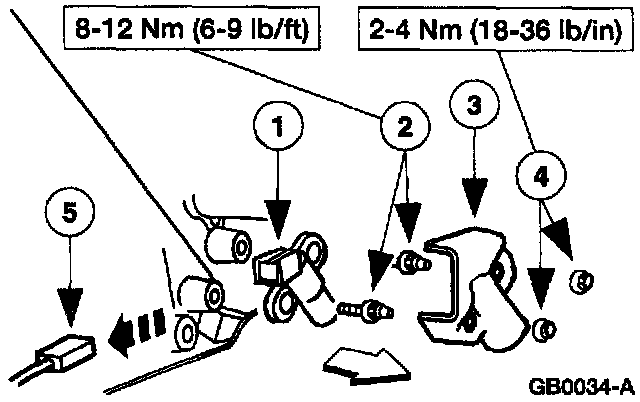 8-12 Nm (6-9 lb/ft)

2-4 Nm (18-36 lb/in)

1

2

3

4

5

GB0034-A