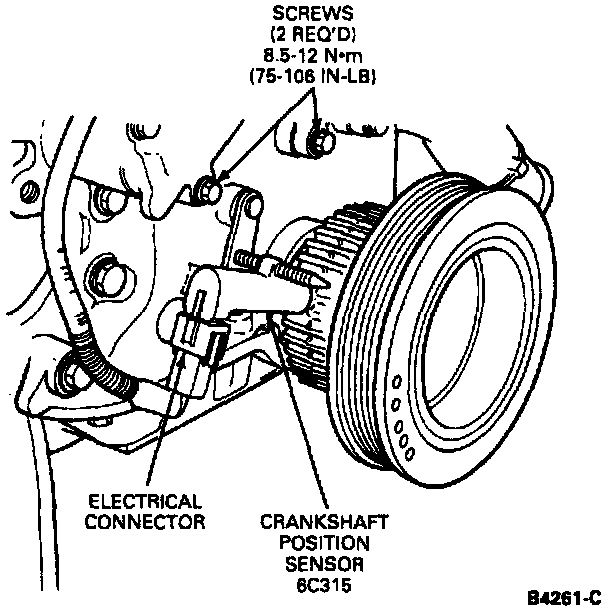 SCREWS
(2 REQ'D)
8.5-12 N•m
(75-106 IN-LB)

ELECTRICAL
CONNECTOR

CRANKSHAFT
POSITION
SENSOR
6C315

B4261-C