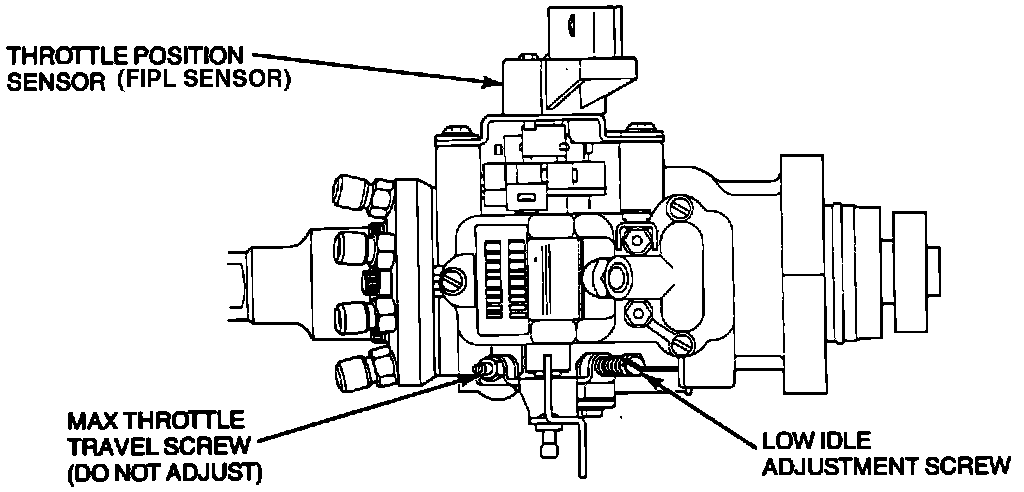 THROTTLE POSITION
SENSOR (FIPL SENSOR)

MAX THROTTLE
TRAVEL SCREW
(DO NOT ADJUST)

LOW IDLE
ADJUSTMENT SCREW