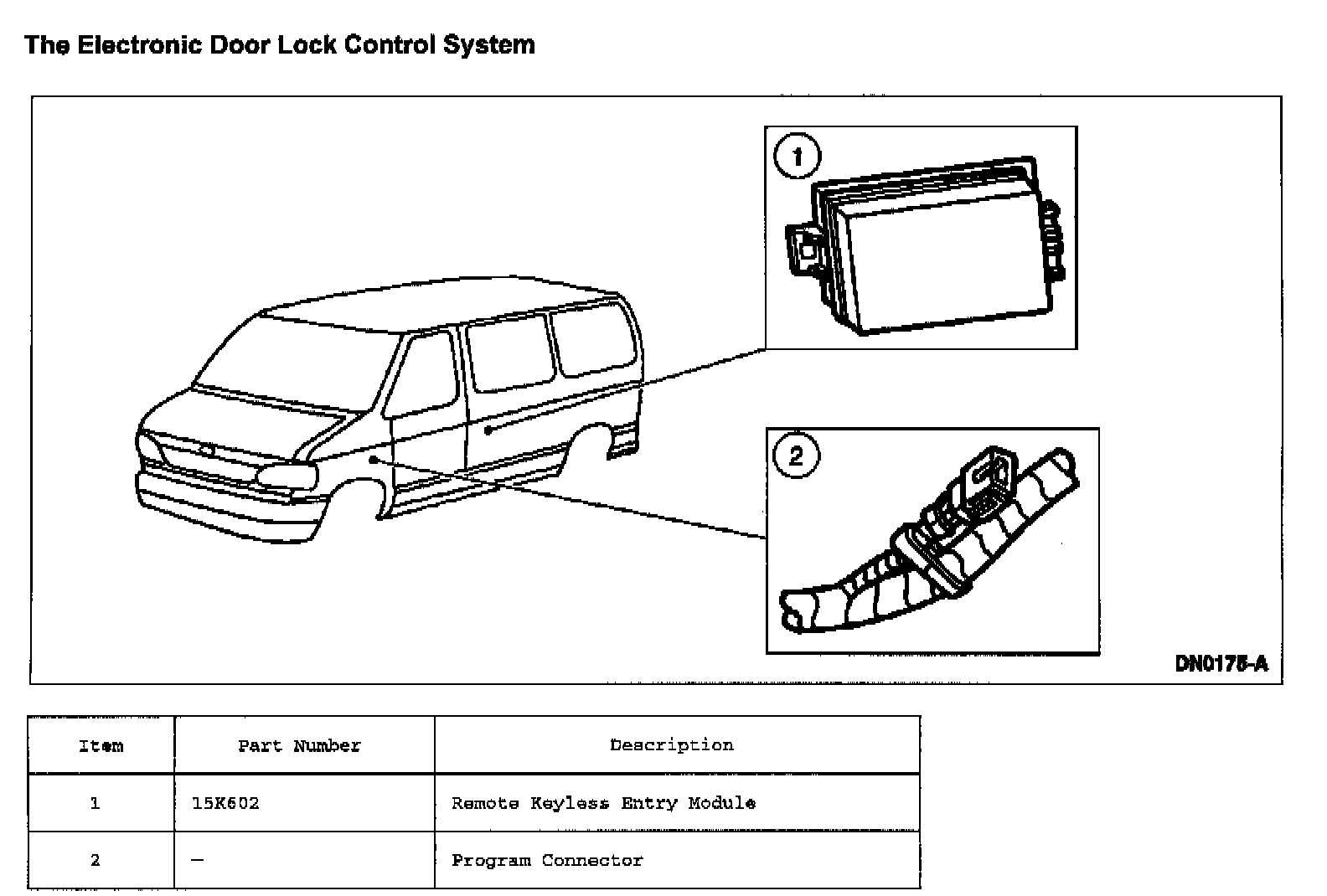 The Electronic Door Lock Control System

1

2

DN0175-A

| Item | Part Number | Description |
|---|---|---|
| 1 | 15K602 | Remote Keyless Entry Module |
| 2 | — | Program Connector |