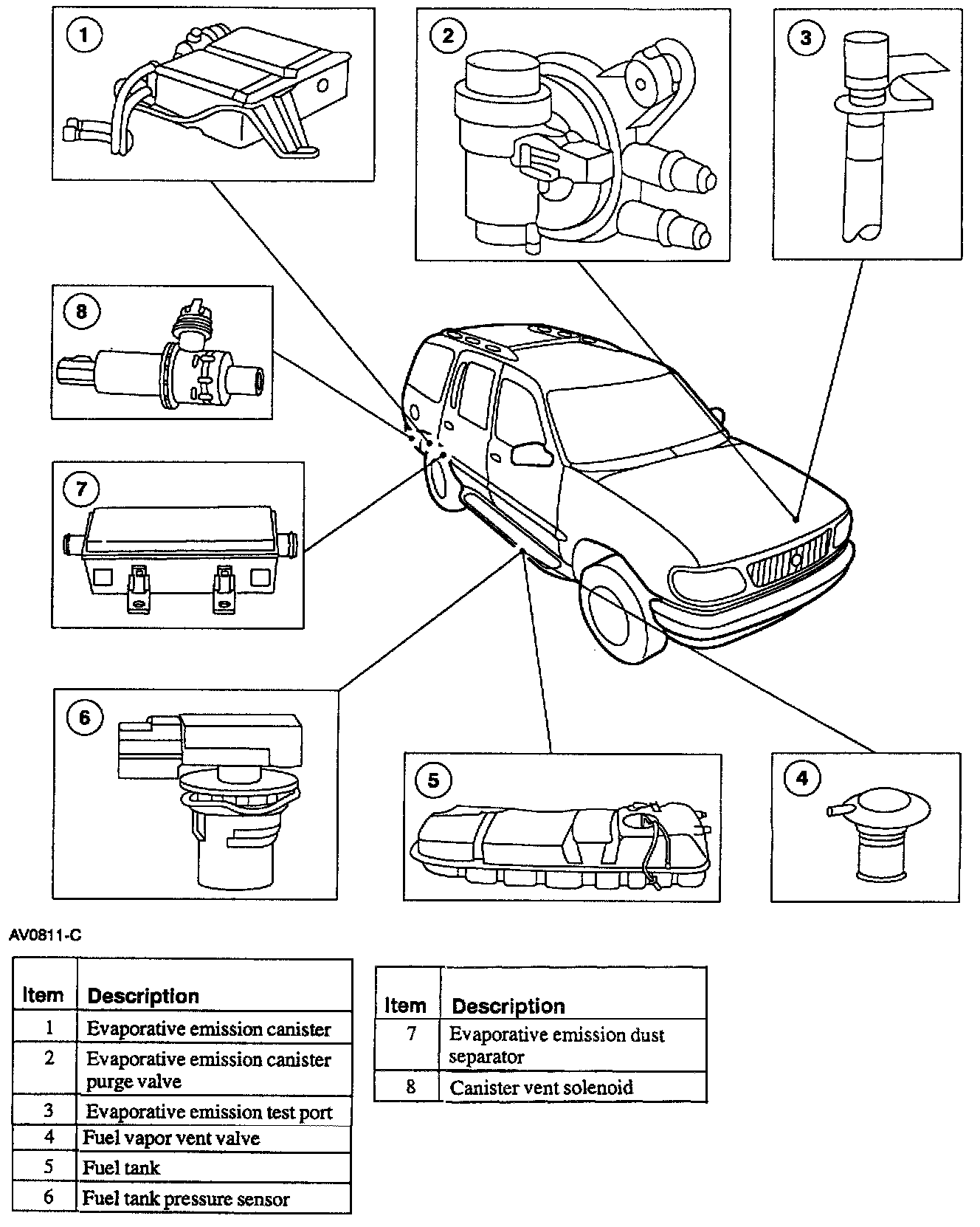 1

2

3

8

7

6

5

4

AV0811-C

| Item | Description |
|---|---|
| 1 | Evaporative emission canister |
| 2 | Evaporative emission canister purge valve |
| 3 | Evaporative emission test port |
| 4 | Fuel vapor vent valve |
| 5 | Fuel tank |
| 6 | Fuel tank pressure sensor |

| Item | Description |
|---|---|
| 7 | Evaporative emission dust separator |
| 8 | Canister vent solenoid |