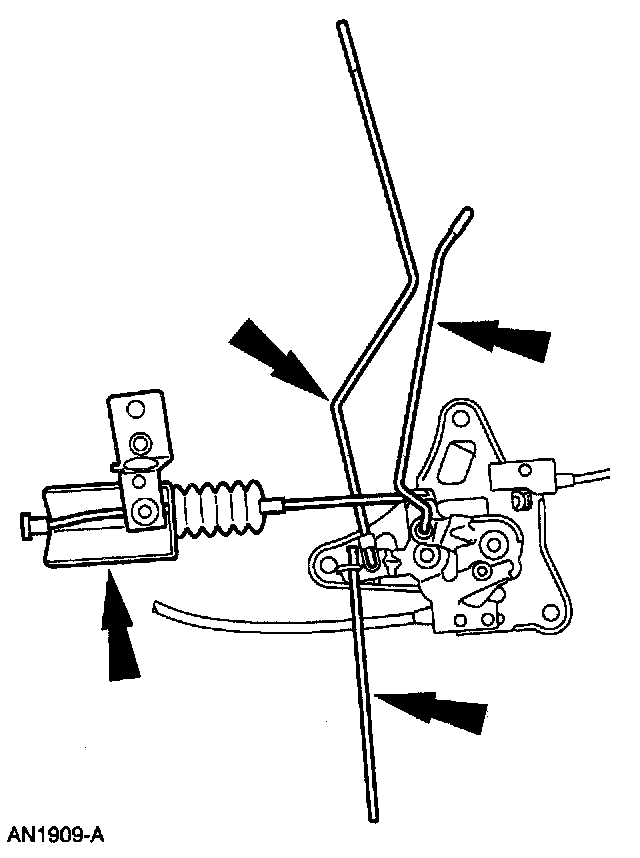 AN1909-A