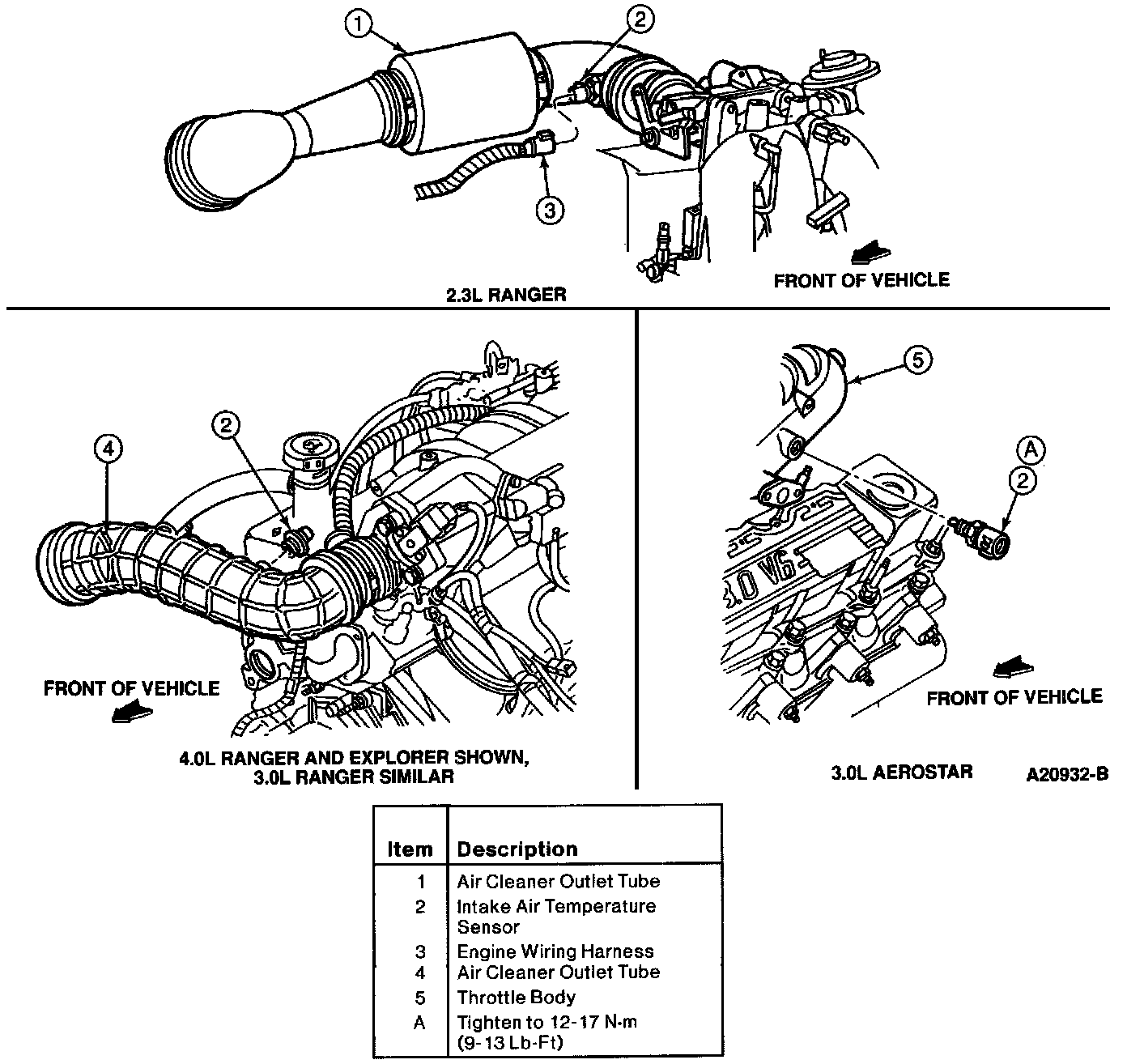 1

2

3

FRONT OF VEHICLE

2.3L RANGER

4

2

FRONT OF VEHICLE

4.0L RANGER AND EXPLORER SHOWN, 3.0L RANGER SIMILAR

5

A

2

3.0 V6

FRONT OF VEHICLE

3.0L AEROSTAR

A20932-B

| Item | Description |
|---|---|
| 1 | Air Cleaner Outlet Tube |
| 2 | Intake Air Temperature Sensor |
| 3 | Engine Wiring Harness |
| 4 | Air Cleaner Outlet Tube |
| 5 | Throttle Body |
| A | Tighten to 12-17 N·m (9-13 Lb-Ft) |