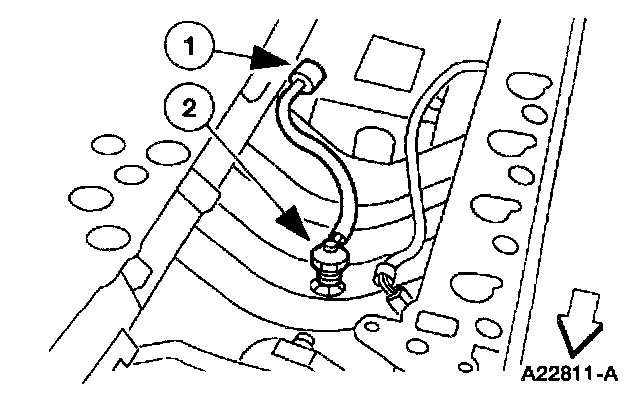 1
2
A22811-A