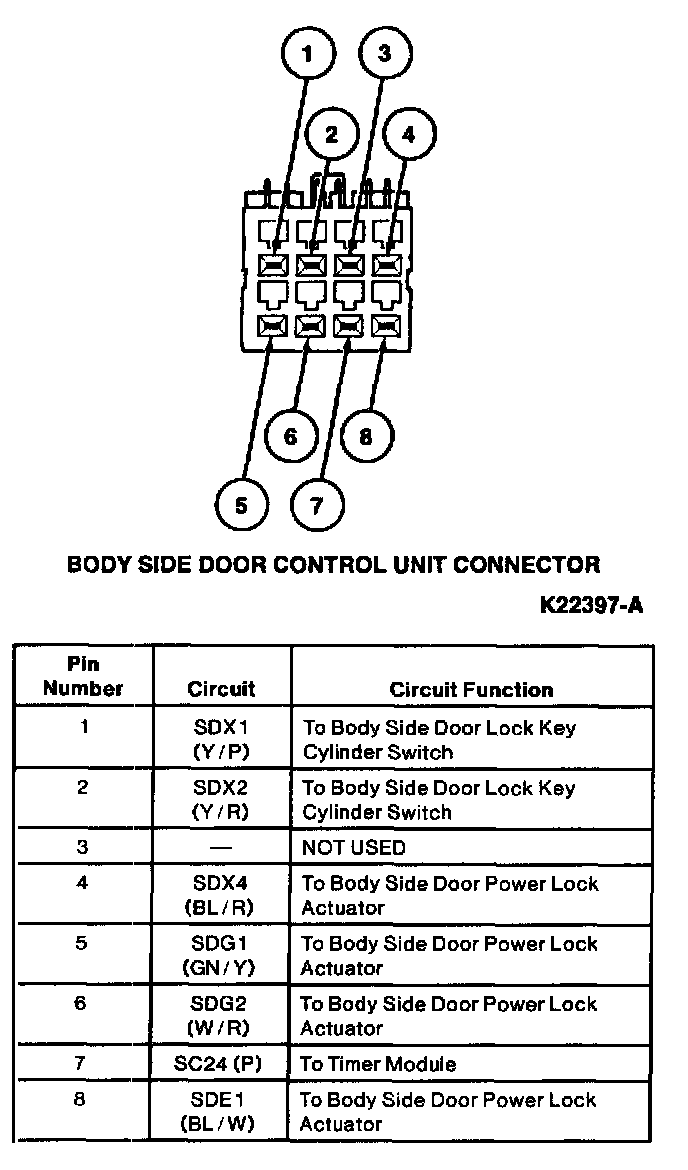 1
3
2
4
6
8
5
7

BODY SIDE DOOR CONTROL UNIT CONNECTOR

K22397-A

| Pin Number | Circuit | Circuit Function |
|---|---|---|
| 1 | SDX1 (Y/P) | To Body Side Door Lock Key Cylinder Switch |
| 2 | SDX2 (Y/R) | To Body Side Door Lock Key Cylinder Switch |
| 3 | — | NOT USED |
| 4 | SDX4 (BL/R) | To Body Side Door Power Lock Actuator |
| 5 | SDG1 (GN/Y) | To Body Side Door Power Lock Actuator |
| 6 | SDG2 (W/R) | To Body Side Door Power Lock Actuator |
| 7 | SC24 (P) | To Timer Module |
| 8 | SDE1 (BL/W) | To Body Side Door Power Lock Actuator |