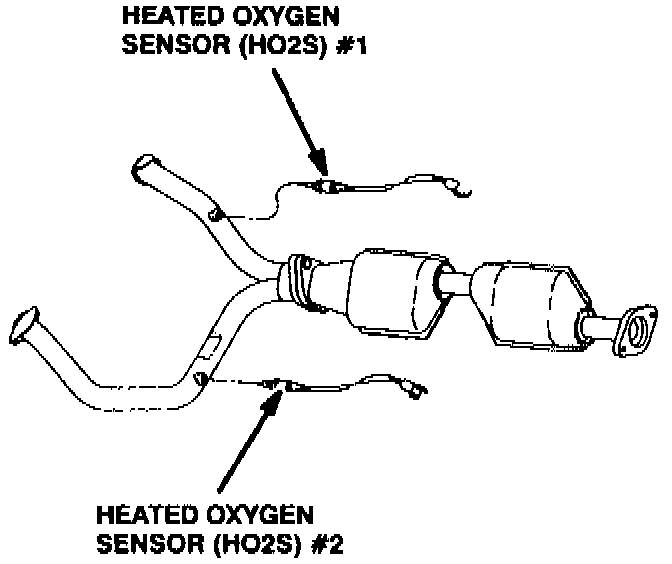 HEATED OXYGEN SENSOR (HO2S) #1

HEATED OXYGEN SENSOR (HO2S) #2