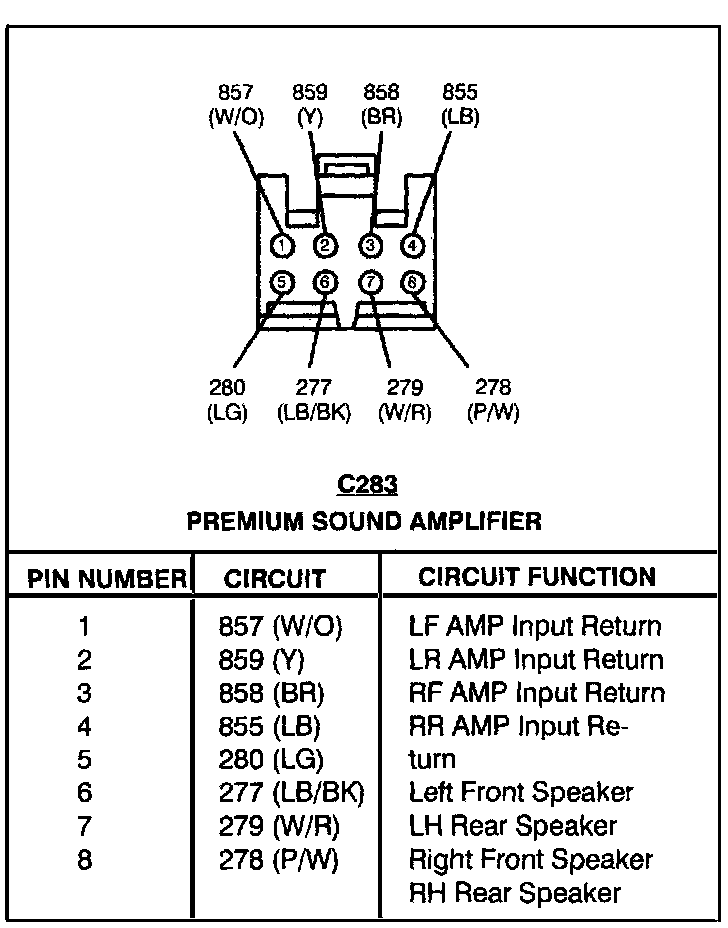 857 (W/O)
859 (Y)
858 (BR)
855 (LB)

1 2 3 4
5 6 7 6

280 (LG)
277 (LB/BK)
279 (W/R)
278 (P/W)

C283
PREMIUM SOUND AMPLIFIER

| PIN NUMBER | CIRCUIT | CIRCUIT FUNCTION |
|---|---|---|
| 1 | 857 (W/O) | LF AMP Input Return |
| 2 | 859 (Y) | LR AMP Input Return |
| 3 | 858 (BR) | RF AMP Input Return |
| 4 | 855 (LB) | RR AMP Input Return |
| 5 | 280 (LG) | Left Front Speaker |
| 6 | 277 (LB/BK) | LH Rear Speaker |
| 7 | 279 (W/R) | Right Front Speaker |
| 8 | 278 (P/W) | RH Rear Speaker |