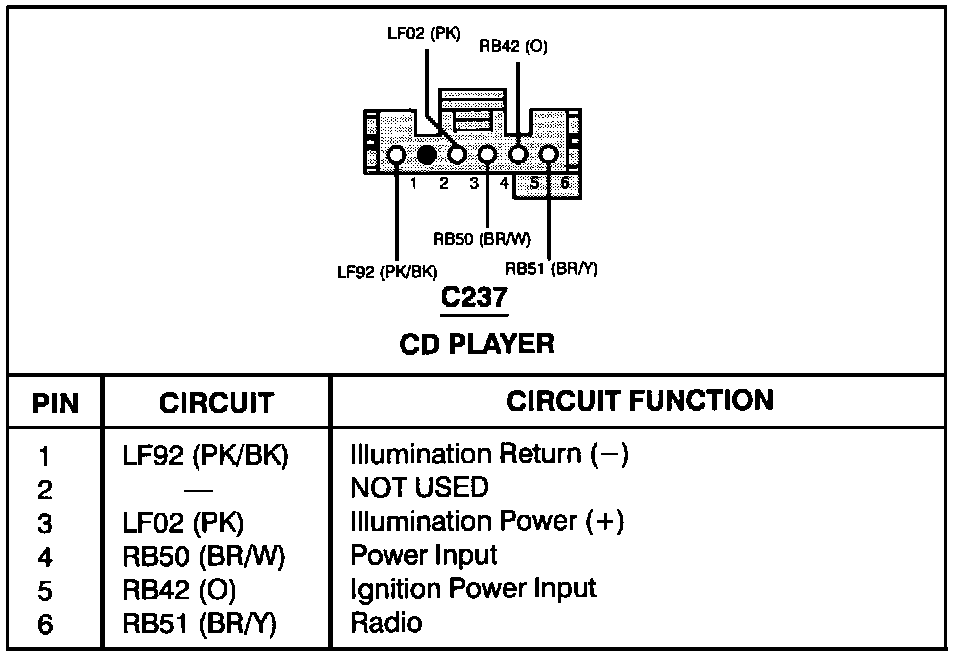 LF02 (PK)
RB42 (O)
1 2 3 4 5 6
RB50 (BR/W)
LF92 (PK/BK)
RB51 (BR/Y)
C237
CD PLAYER

| PIN | CIRCUIT | CIRCUIT FUNCTION |
|---|---|---|
| 1 | LF92 (PK/BK) | Illumination Return (−) |
| 2 | — | NOT USED |
| 3 | LF02 (PK) | Illumination Power (+) |
| 4 | RB50 (BR/W) | Power Input |
| 5 | RB42 (O) | Ignition Power Input |
| 6 | RB51 (BR/Y) | Radio |