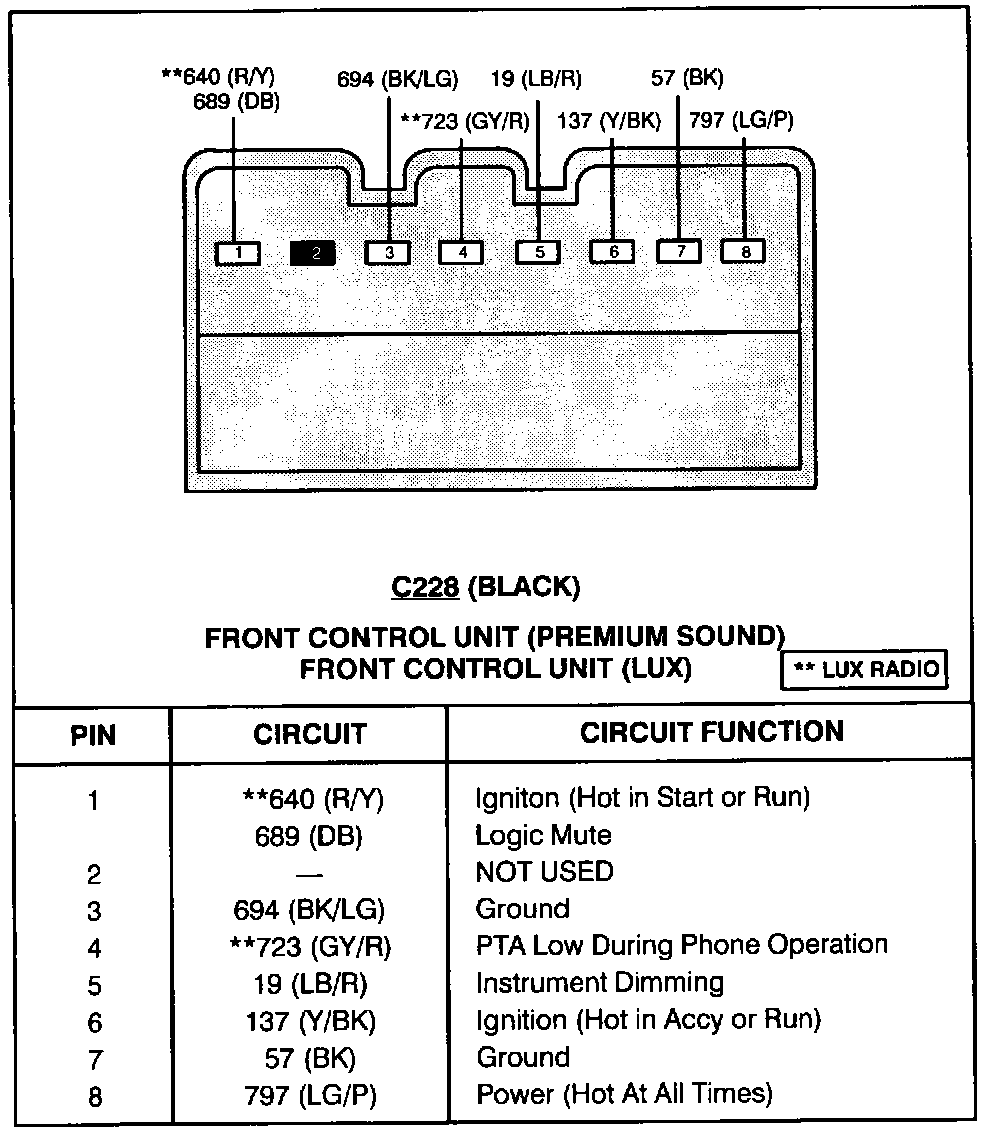 **640 (R/Y)
689 (DB)
694 (BK/LG)
**723 (GY/R)
19 (LB/R)
137 (Y/BK)
57 (BK)
797 (LG/P)

1 2 3 4 5 6 7 8

C228 (BLACK)

FRONT CONTROL UNIT (PREMIUM SOUND)
FRONT CONTROL UNIT (LUX)

** LUX RADIO

| PIN | CIRCUIT | CIRCUIT FUNCTION |
|---|---|---|
| 1 | **640 (R/Y) | Igniton (Hot in Start or Run) |
| | 689 (DB) | Logic Mute |
| 2 | — | NOT USED |
| 3 | 694 (BK/LG) | Ground |
| 4 | **723 (GY/R) | PTA Low During Phone Operation |
| 5 | 19 (LB/R) | Instrument Dimming |
| 6 | 137 (Y/BK) | Ignition (Hot in Accy or Run) |
| 7 | 57 (BK) | Ground |
| 8 | 797 (LG/P) | Power (Hot At All Times) |