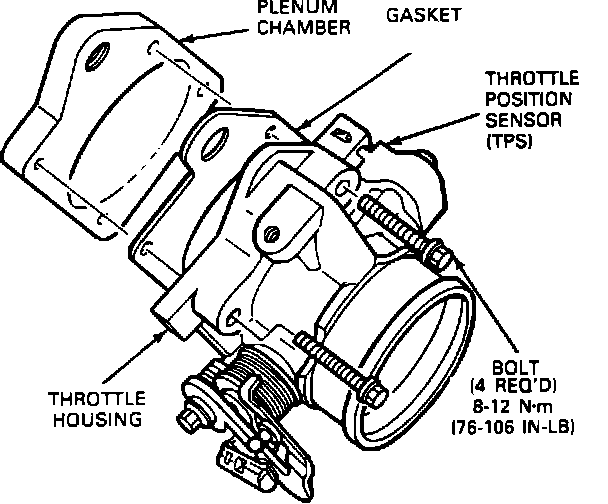 PLENUM CHAMBER

GASKET

THROTTLE POSITION SENSOR (TPS)

THROTTLE HOUSING

BOLT (4 REQ'D) 8-12 N·m (76-106 IN-LB)