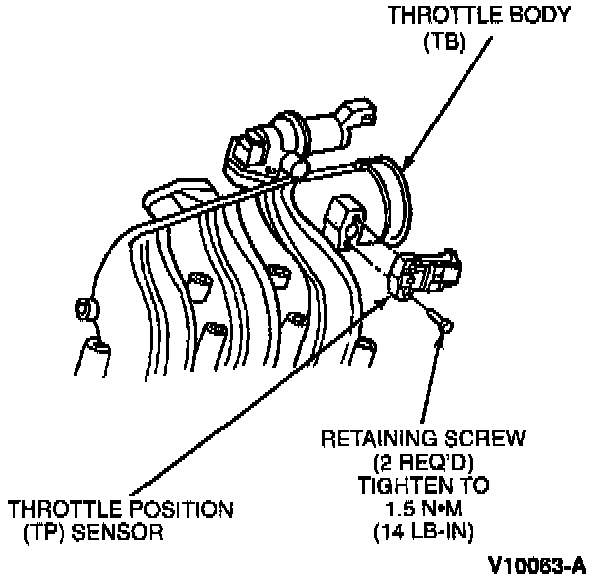 THROTTLE BODY
(TB)

RETAINING SCREW
(2 REQ'D)
TIGHTEN TO
1.5 N•M
(14 LB-IN)

THROTTLE POSITION
(TP) SENSOR

V10063-A