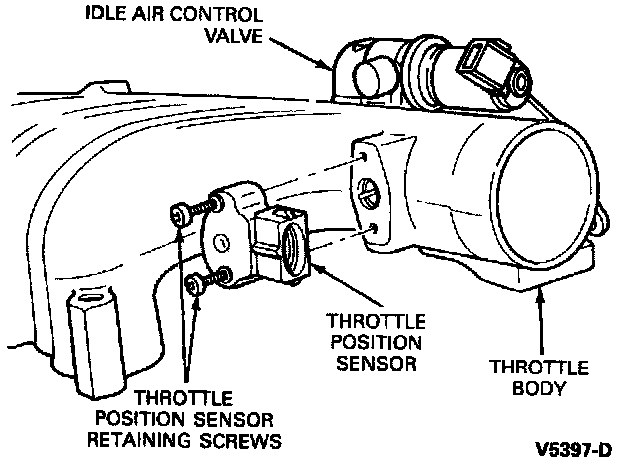 IDLE AIR CONTROL VALVE

THROTTLE POSITION SENSOR

THROTTLE BODY

THROTTLE POSITION SENSOR RETAINING SCREWS

V5397-D