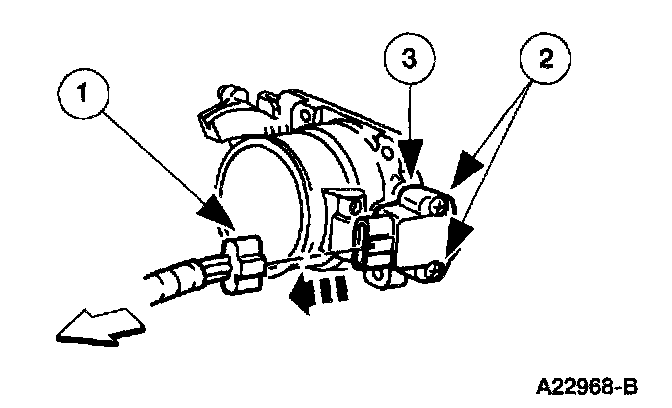 1
3
2
A22968-B